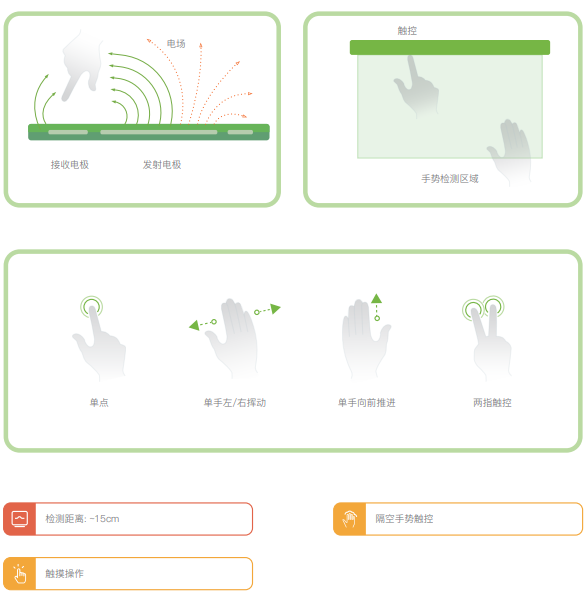 电场

接收电极

发射电极

触控

手势检测区域

单点

单手左/右挥动

单手向前推进

两指触控

检测距离: ~15cm

隔空手势触控

触摸操作